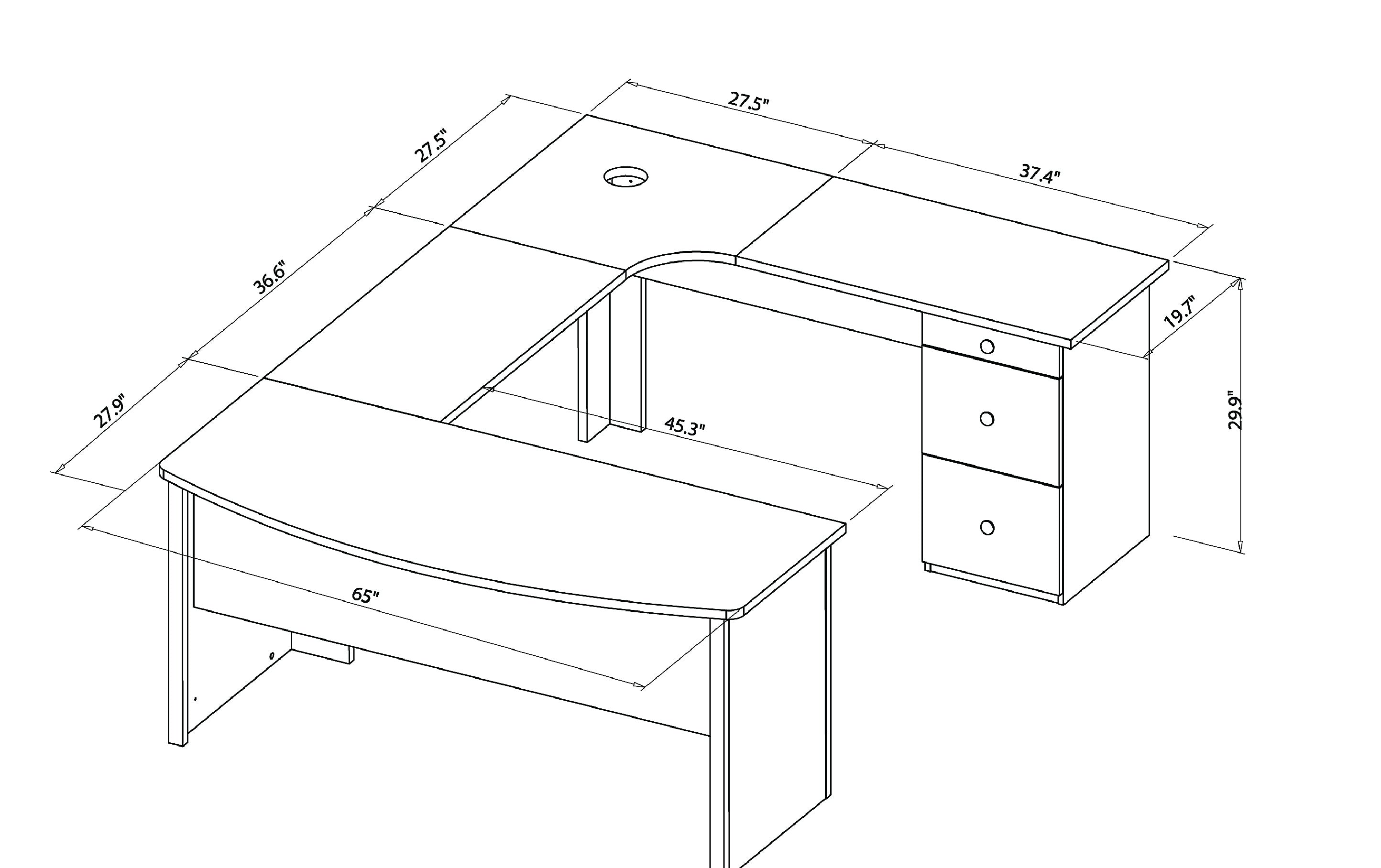 27.5"
27.5"
37.4"
36.6"
19.7"
27.9"
45.3"
29.9"
65"